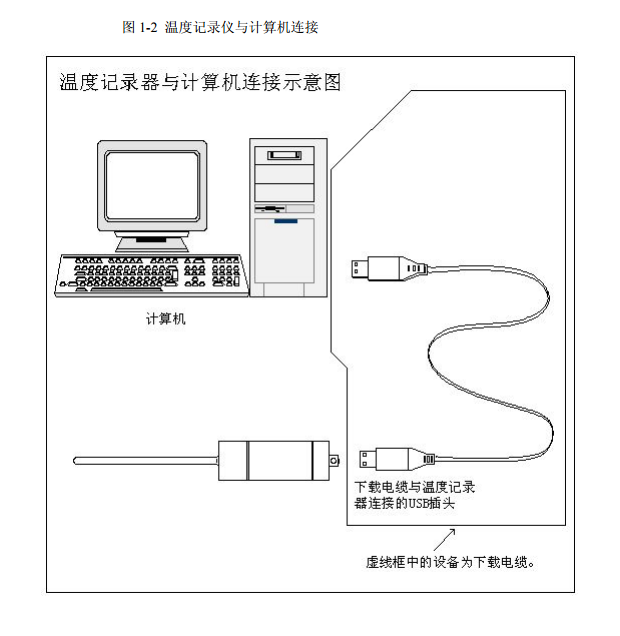 图 1-2 温度记录仪与计算机连接

温度记录器与计算机连接示意图

计算机

下载电缆与温度记录器连接的USB插头

虚线框中的设备为下载电缆。